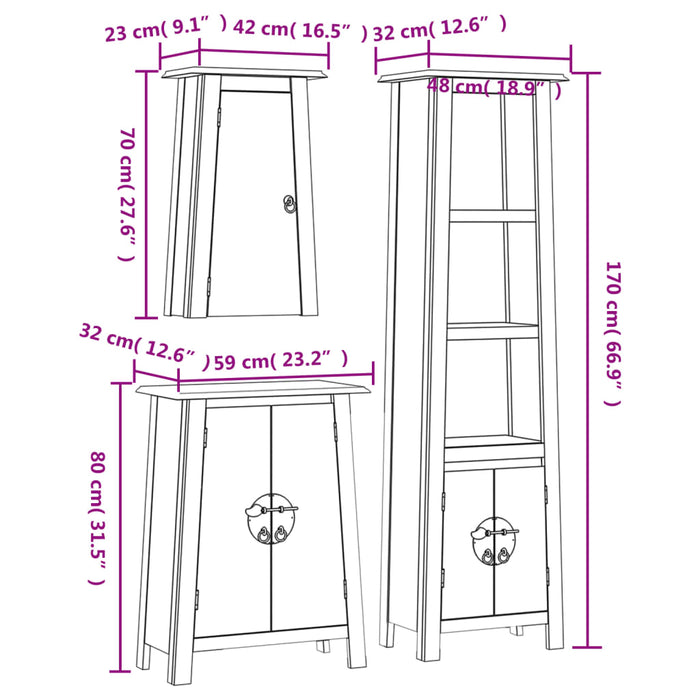 23 cm( 9.1" ) 42 cm( 16.5" ) 32 cm( 12.6" )

48 cm( 18.9" )

70 cm( 27.6" )

170 cm( 66.9" )

32 cm( 12.6" ) 59 cm( 23.2" )

80 cm( 31.5" )