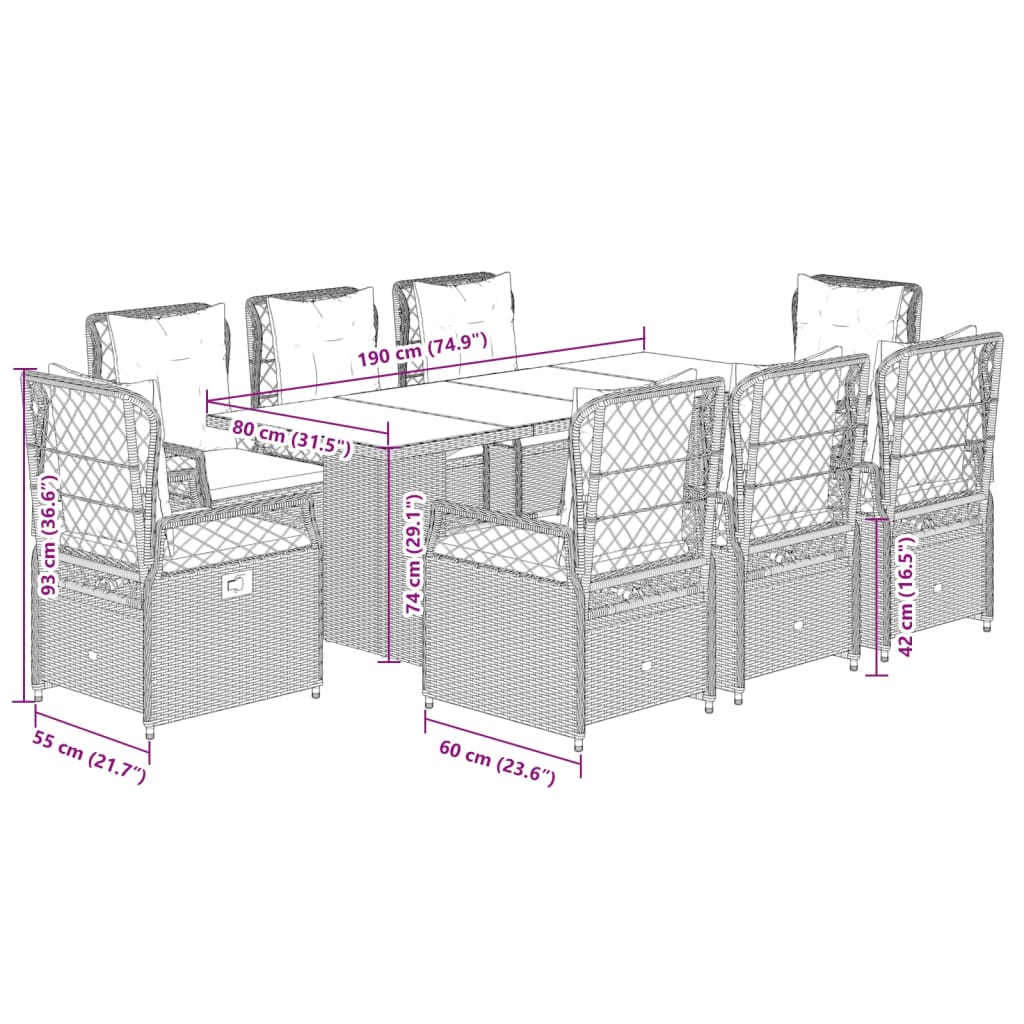 190 cm (74.9")
80 cm (31.5")
93 cm (36.6")
74 cm (29.1")
42 cm (16.5")
55 cm (21.7")
60 cm (23.6")