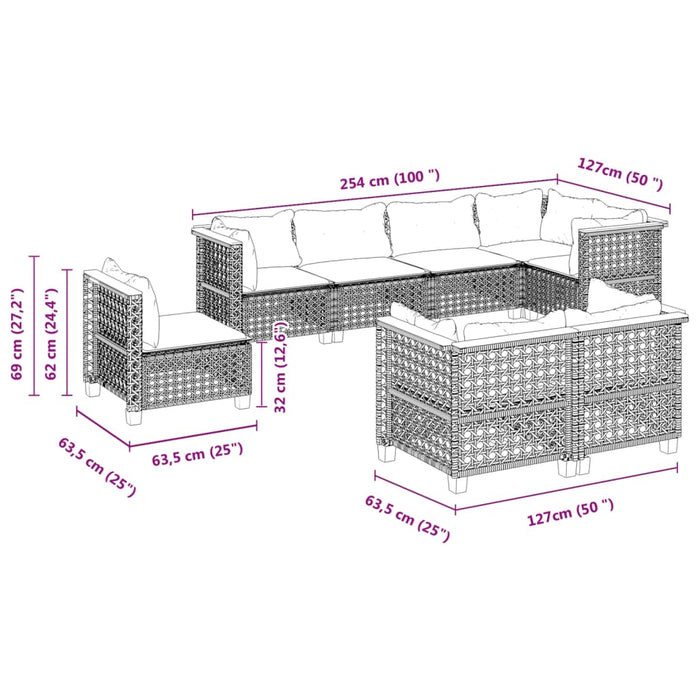 254 cm (100 ")

127cm (50 ")

69 cm (27,2")

62 cm (24,4")

32 cm (12,6")

63,5 cm (25")

63,5 cm (25")

63,5 cm (25")

127cm (50 ")