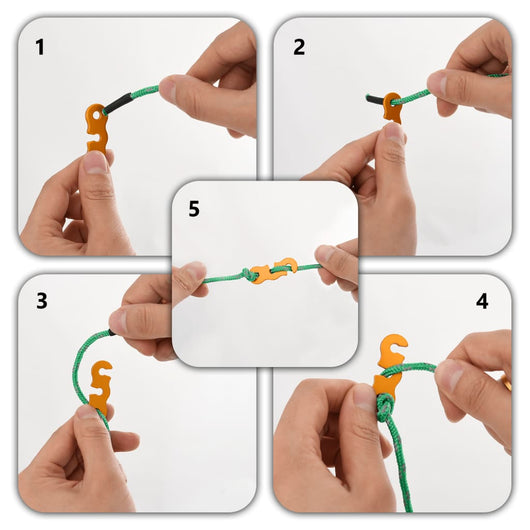 1

2

5

3

4