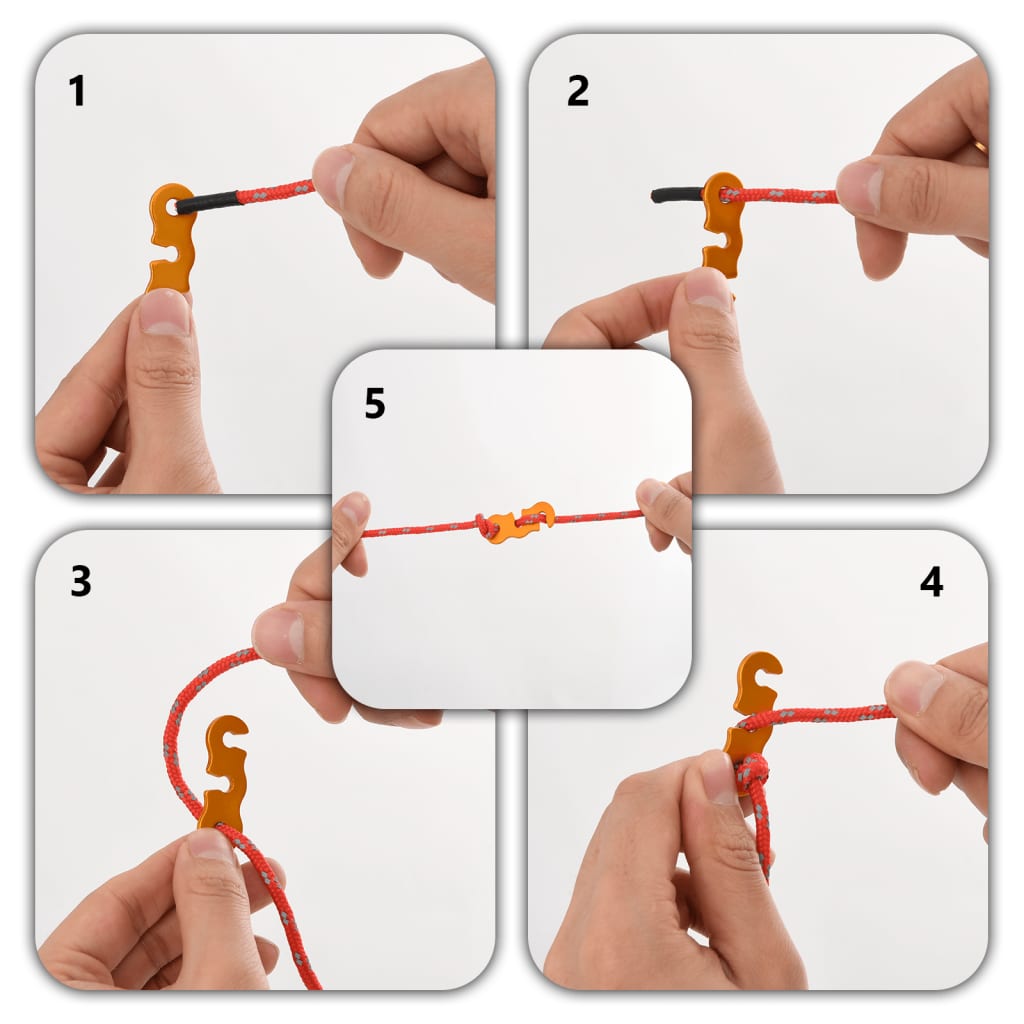 1

2

5

3

4