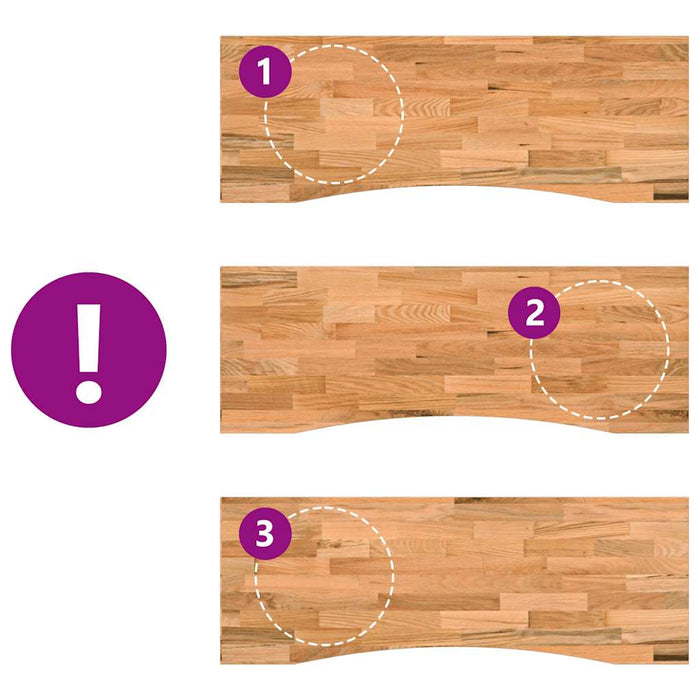 1

!

2

3