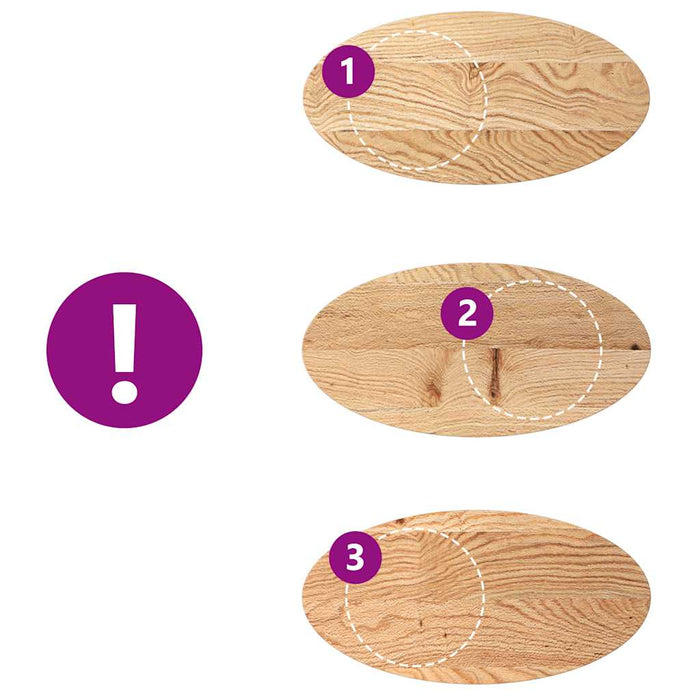 1

!

2

3