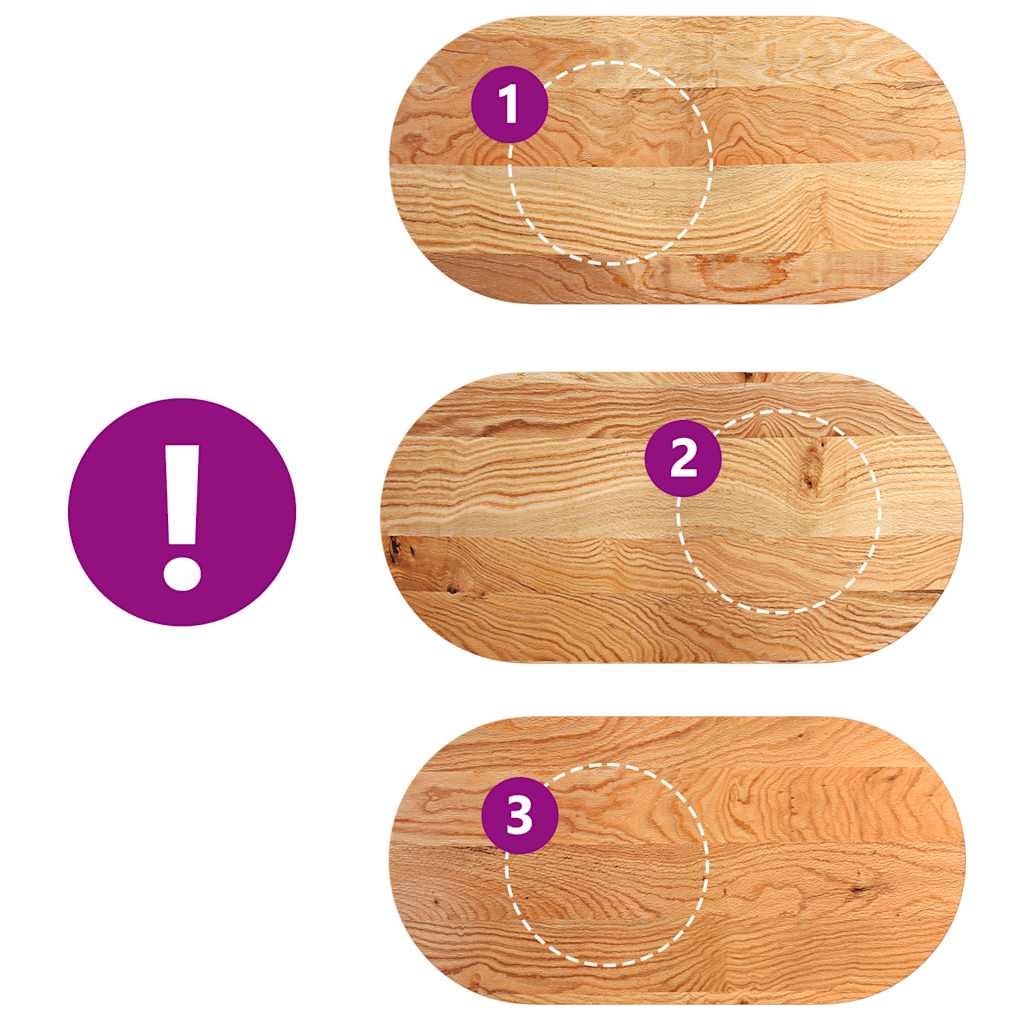 1

!

2

3