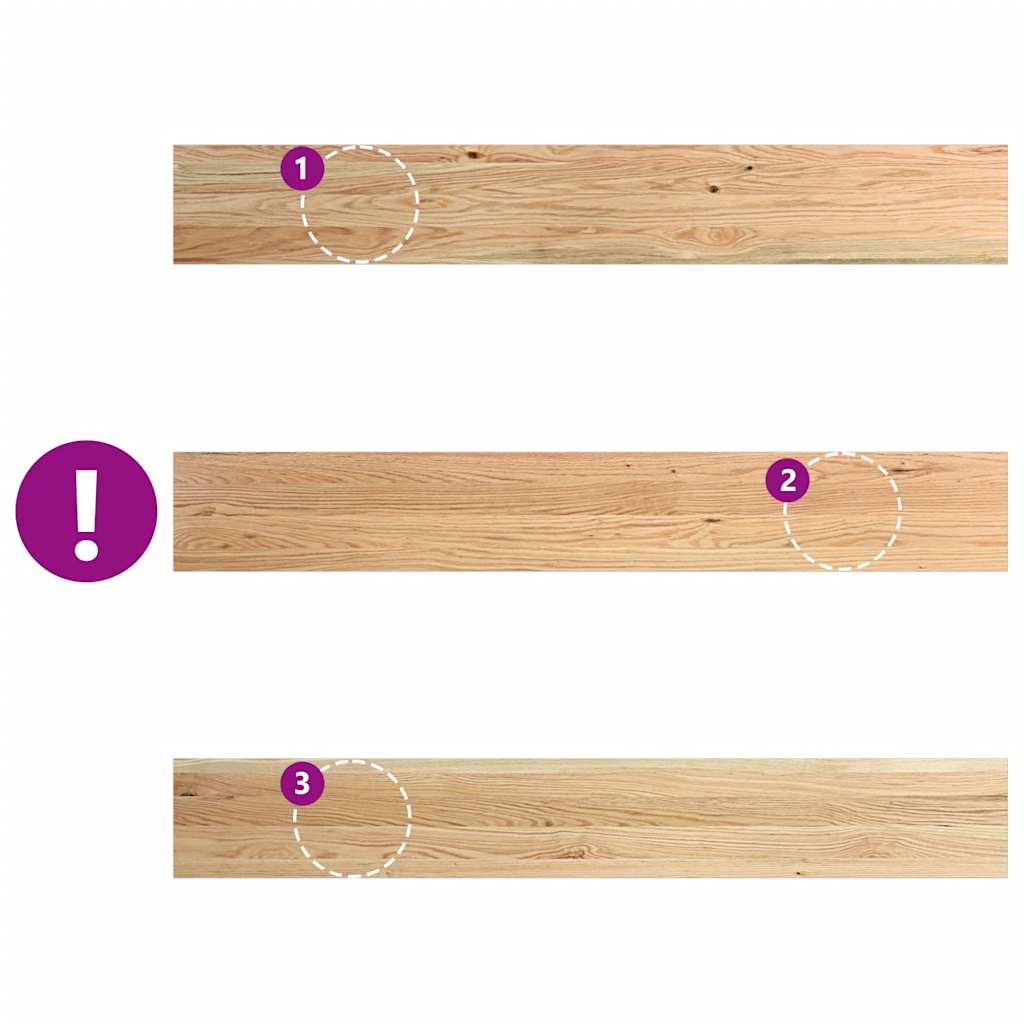 1

!

2

3