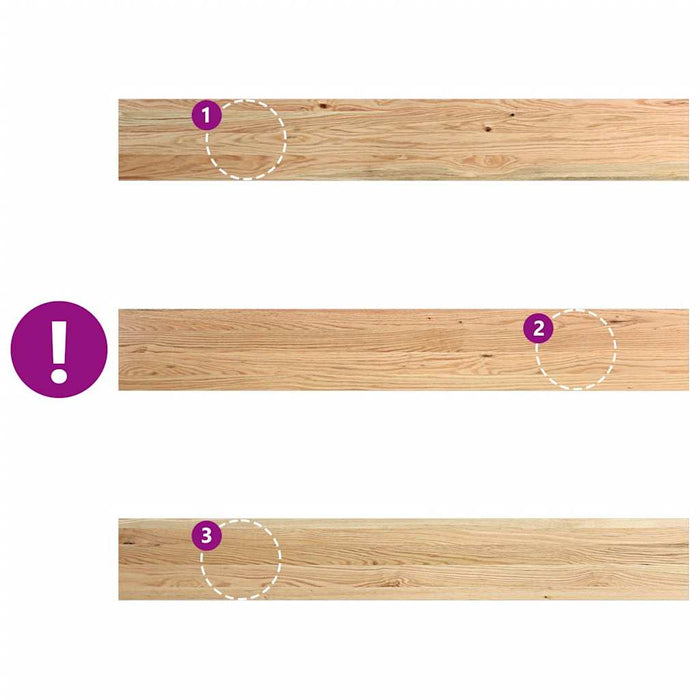 1

!

2

3