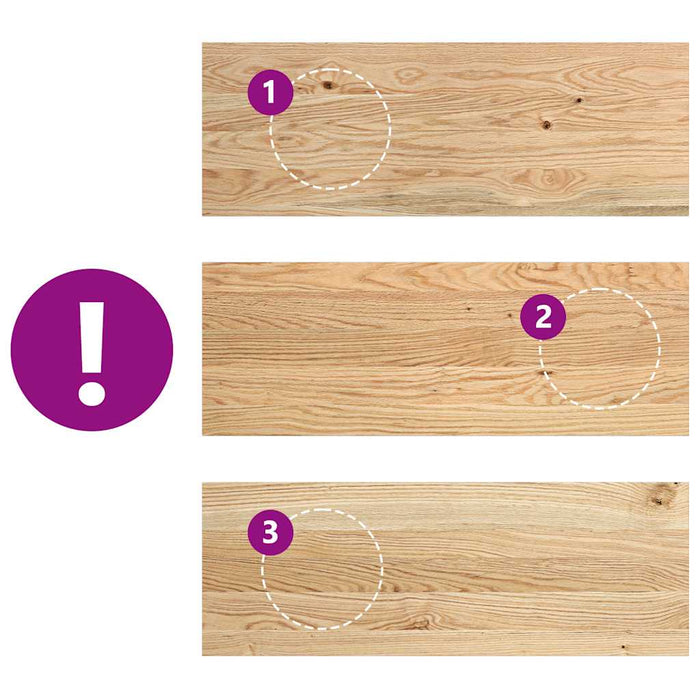 1

!

2

3