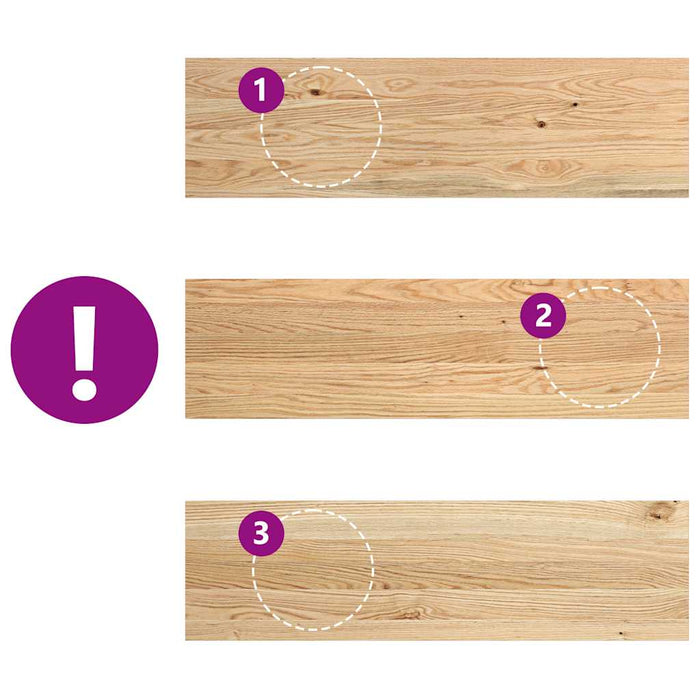 1

!

2

3