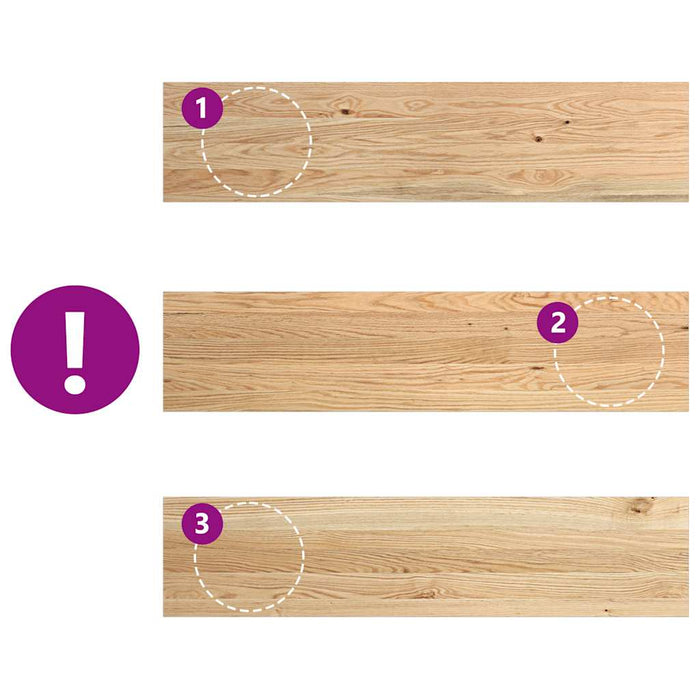 1

!

2

3