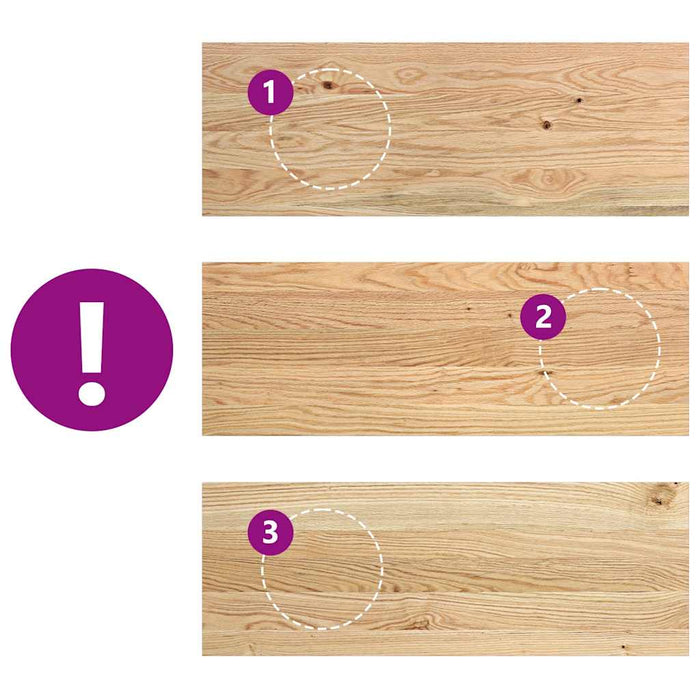 !

1

2

3