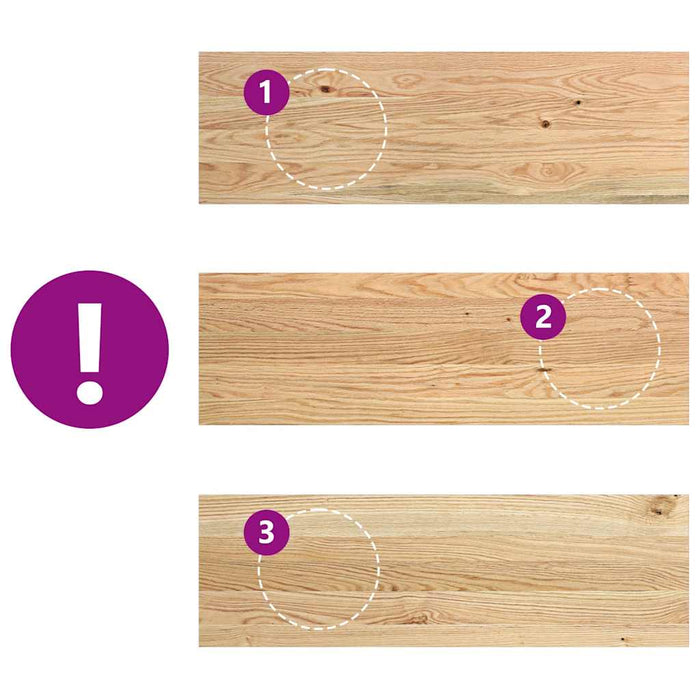 1

!

2

3