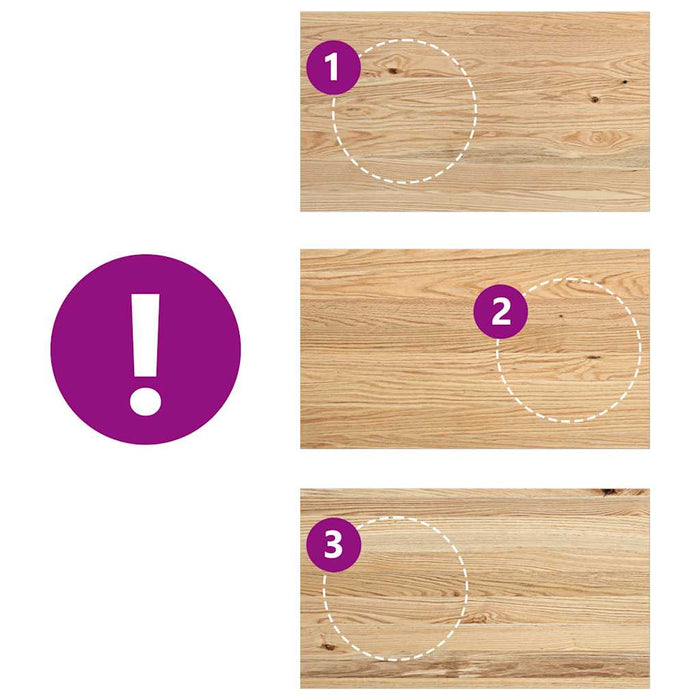 !

1

2

3