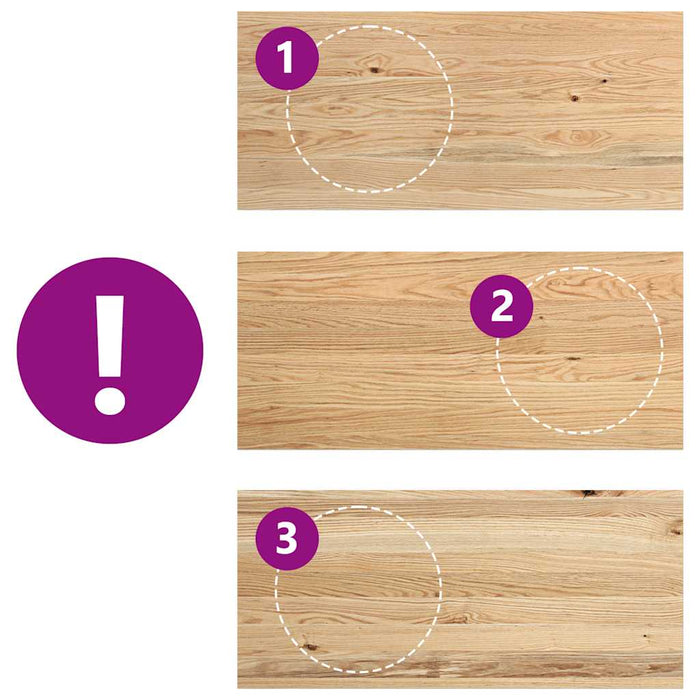 1

!

2

3