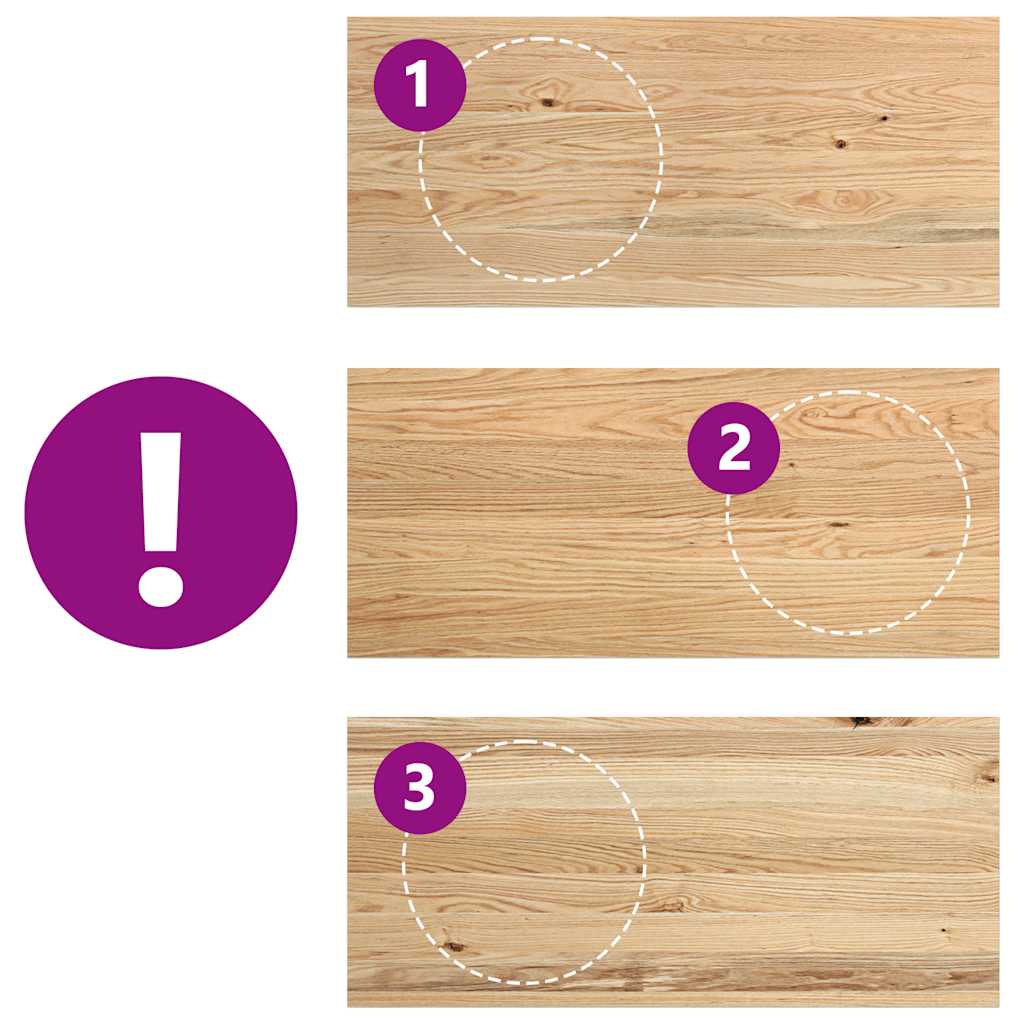 1

!

2

3