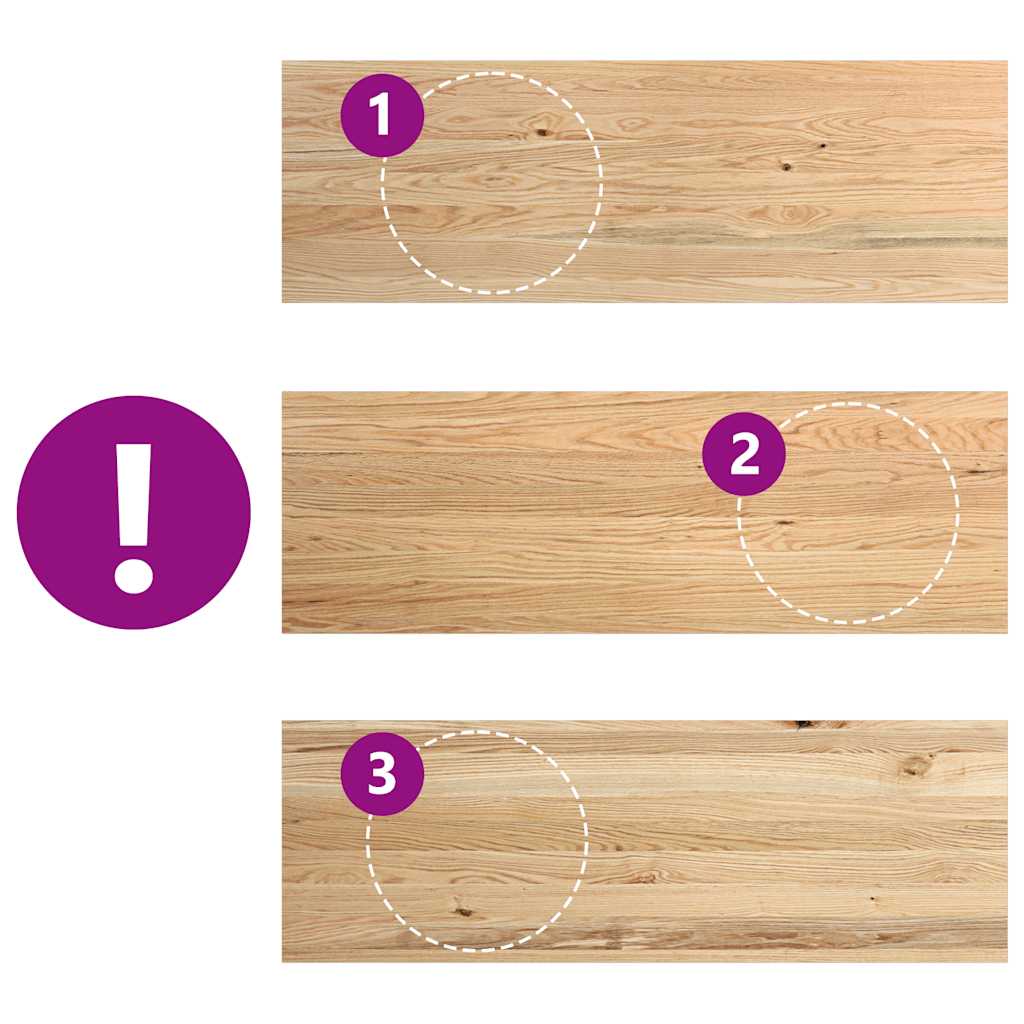 1

!

2

3