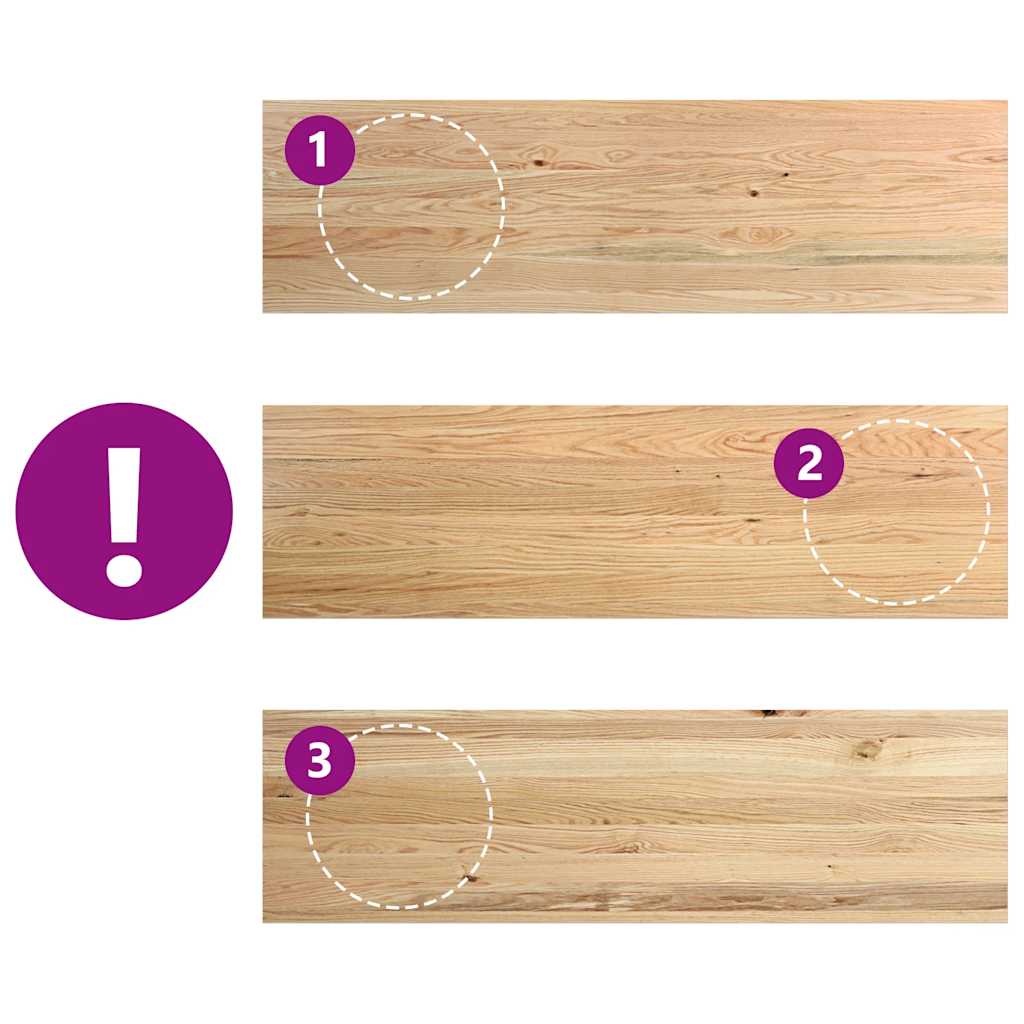 1

!

2

3