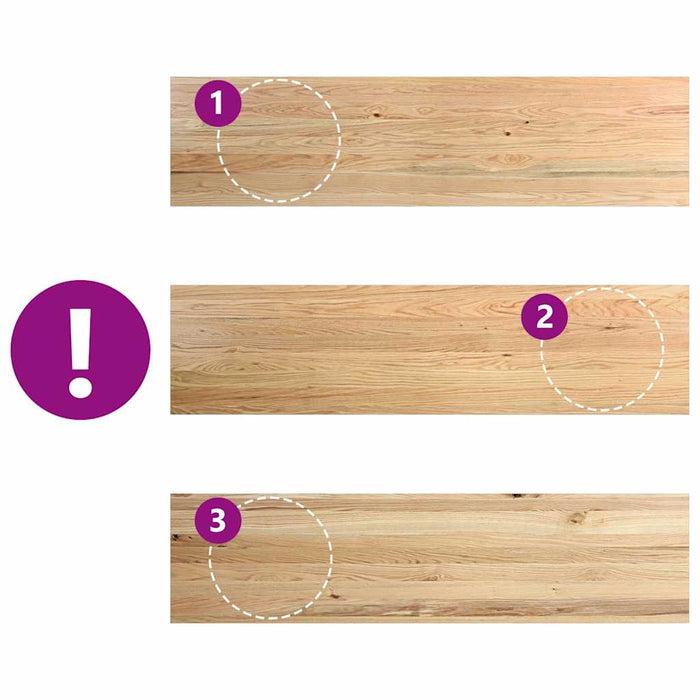 1

!

2

3