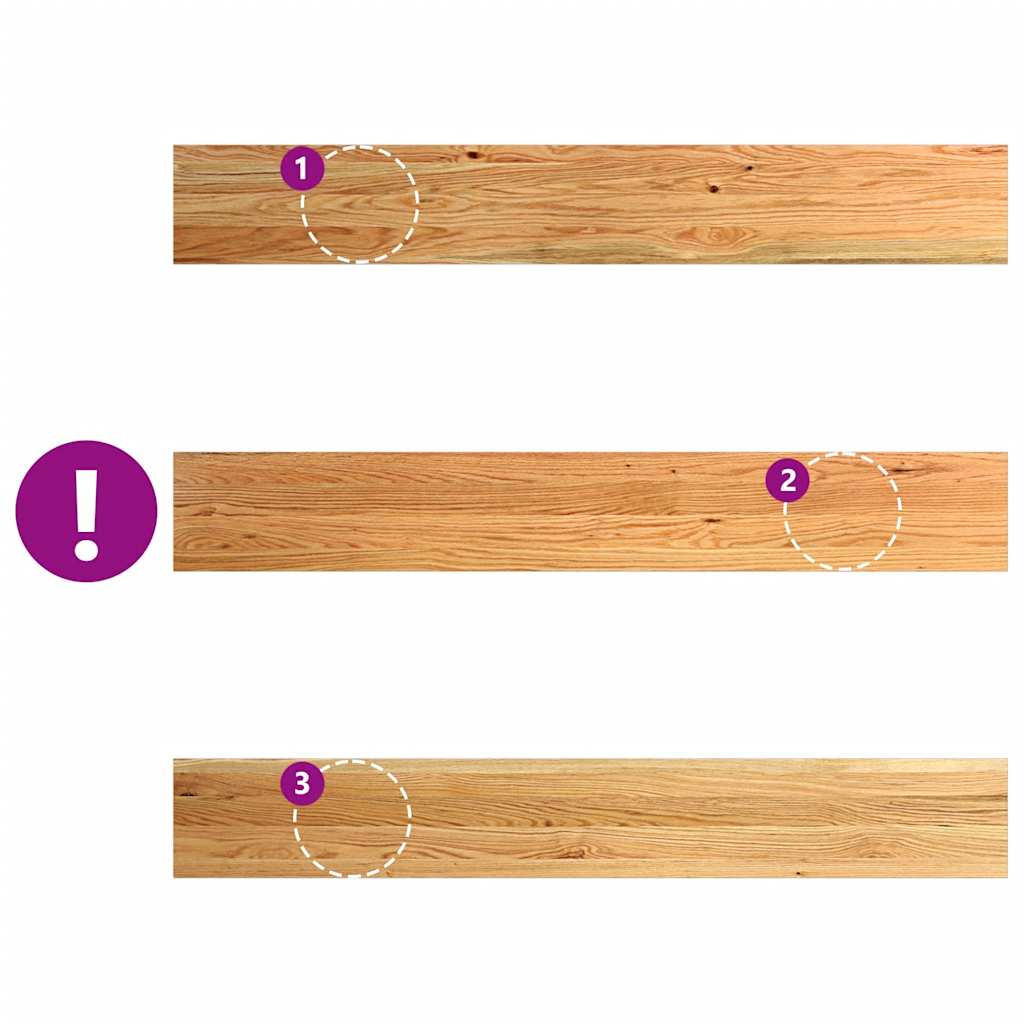 1

!

2

3