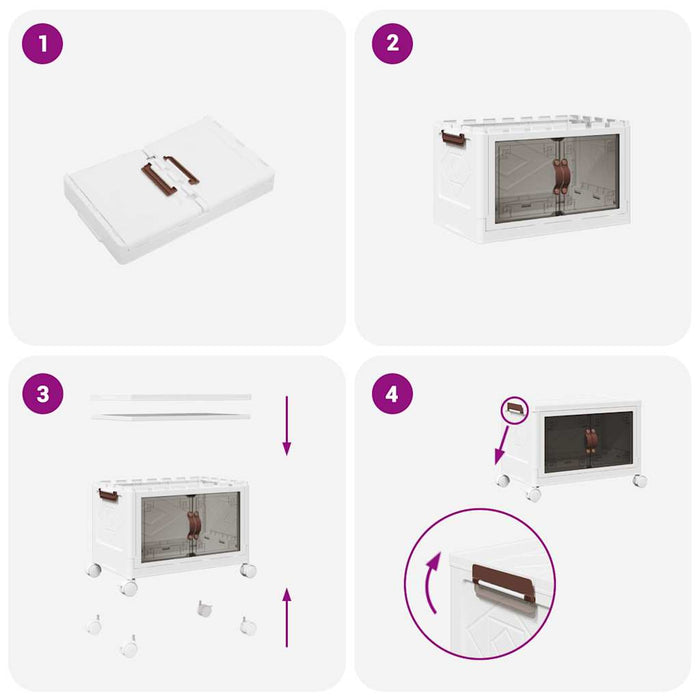 1

2

3

4