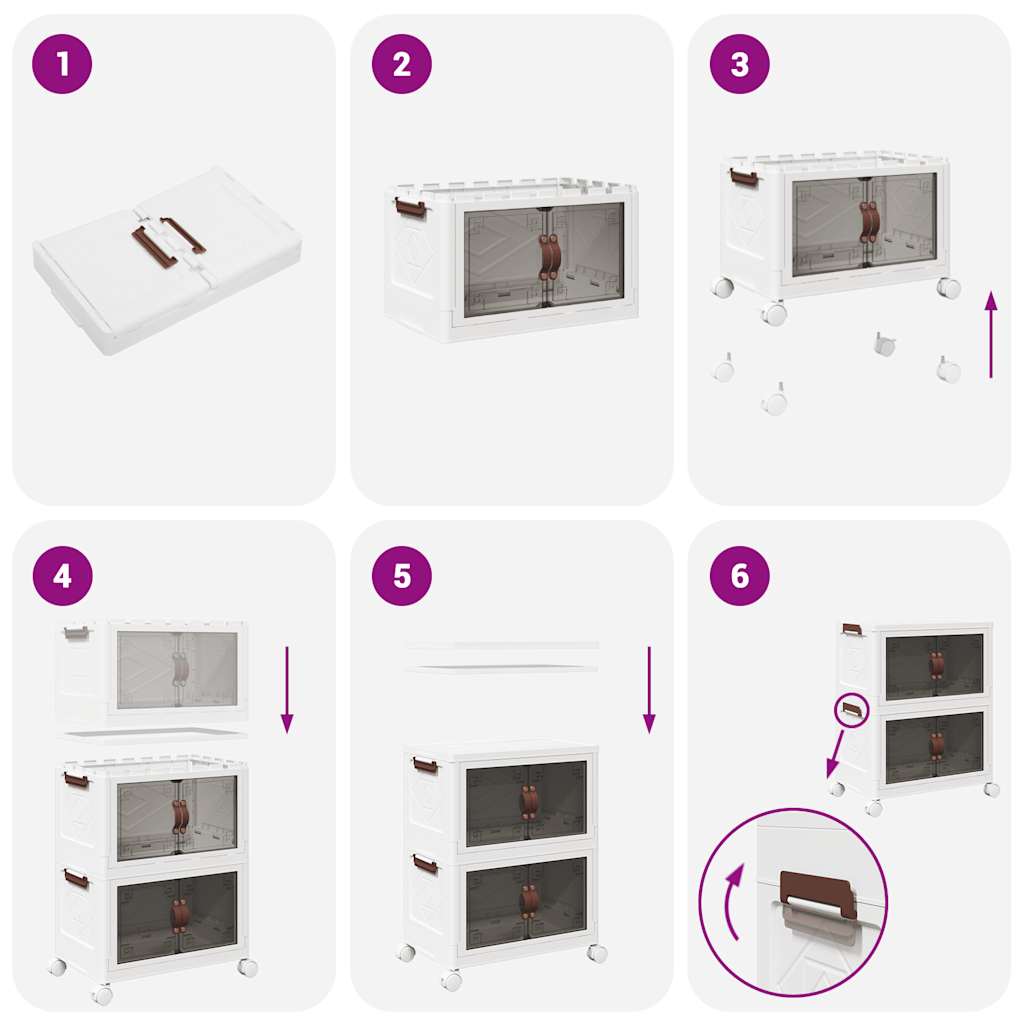 1

2

3

4

5

6