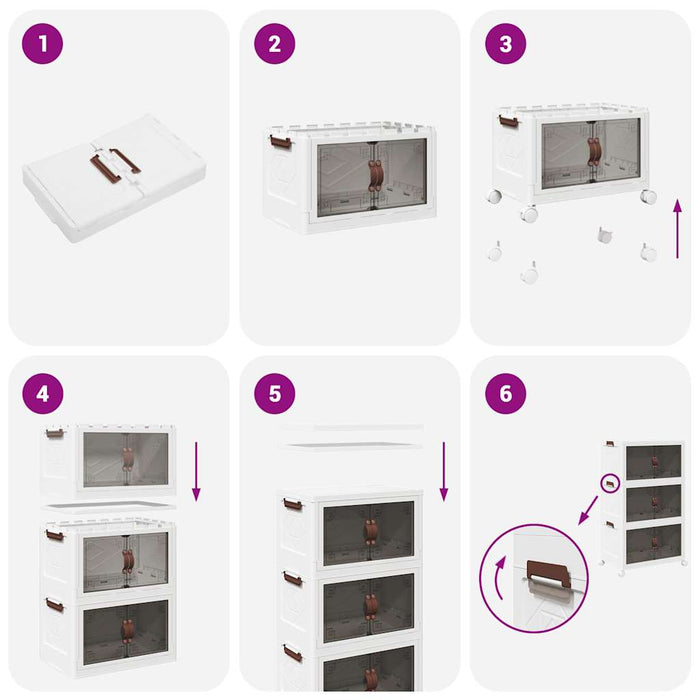 1

2

3

4

5

6