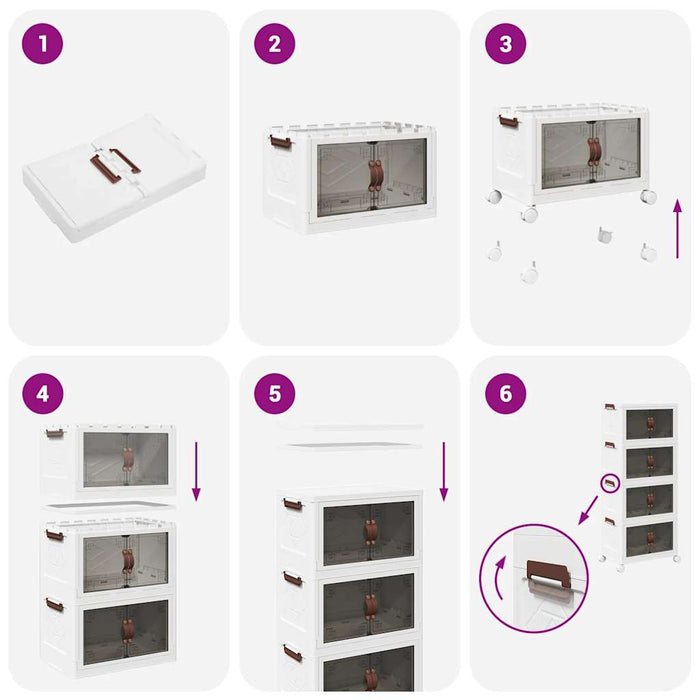 1

2

3

4

5

6