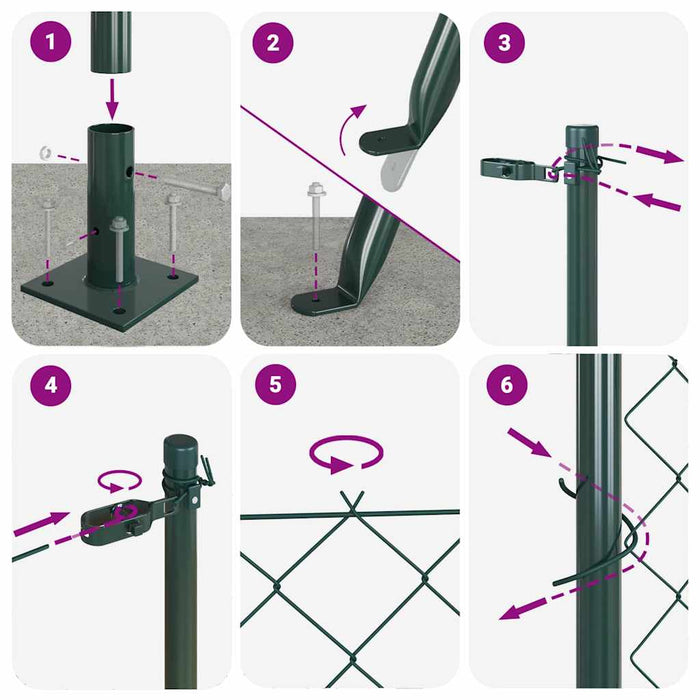 1

2

3

4

5

6