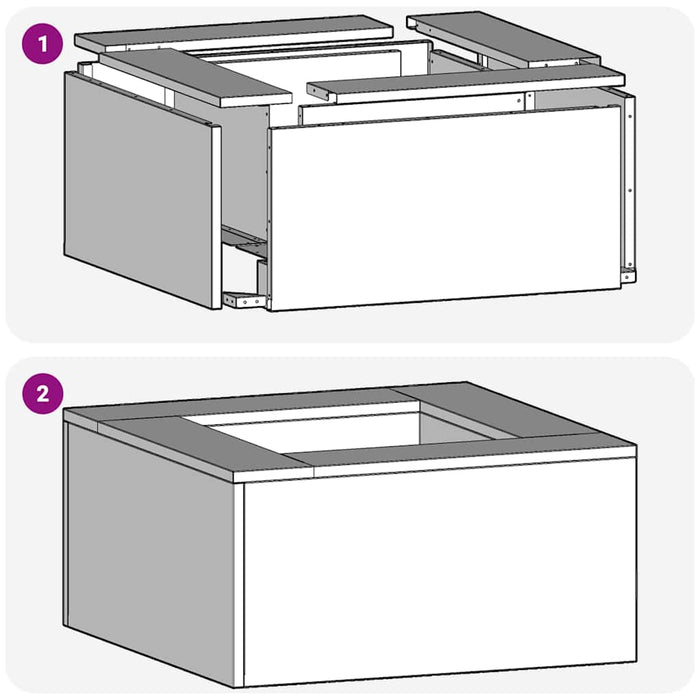 1

2