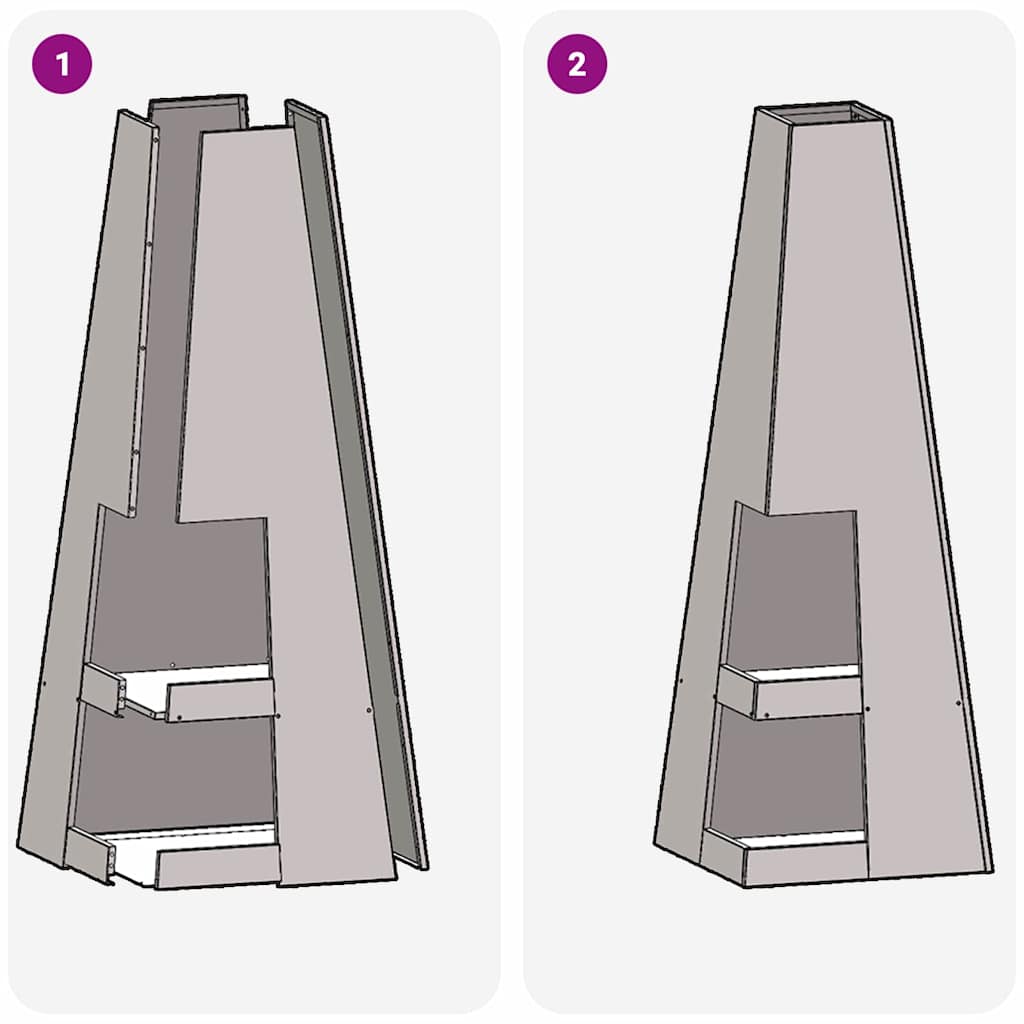 1

2