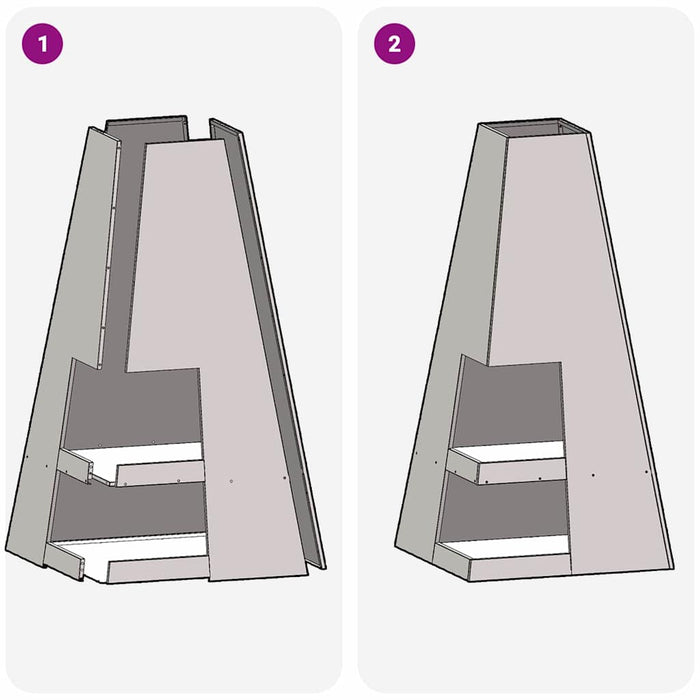 1

2