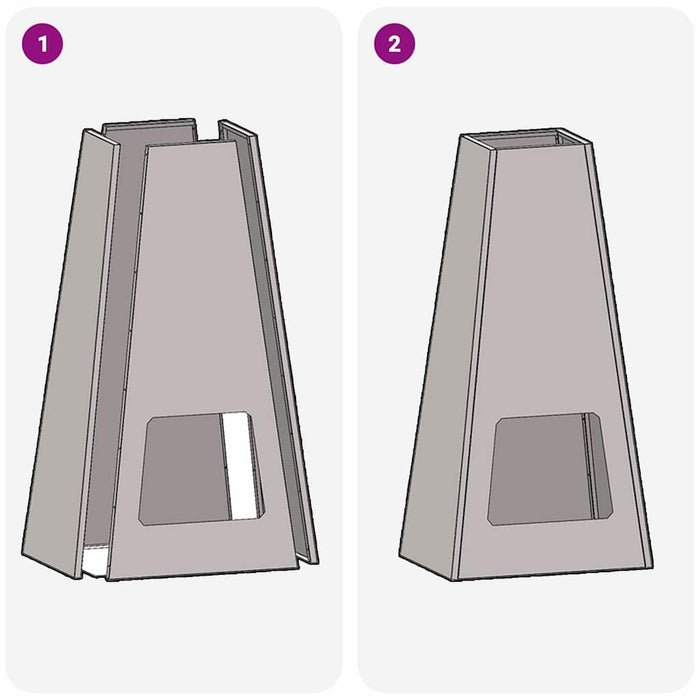 1

2