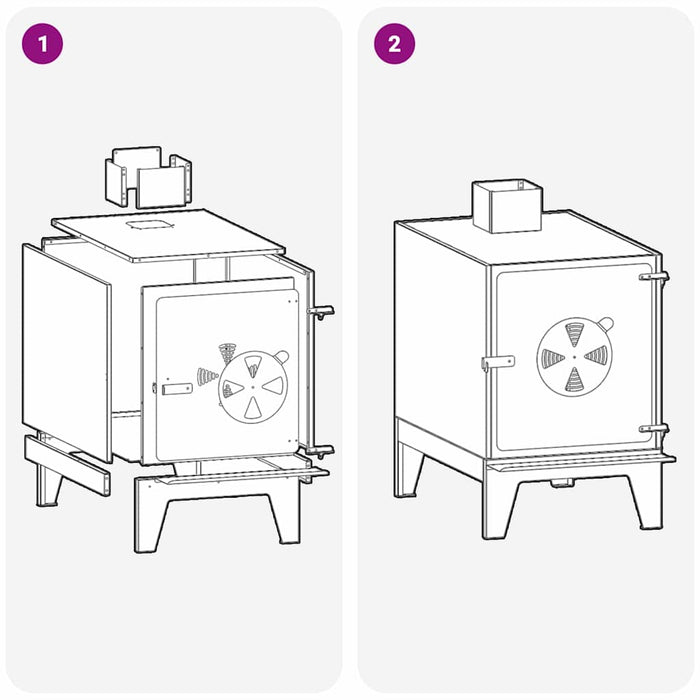 1

2