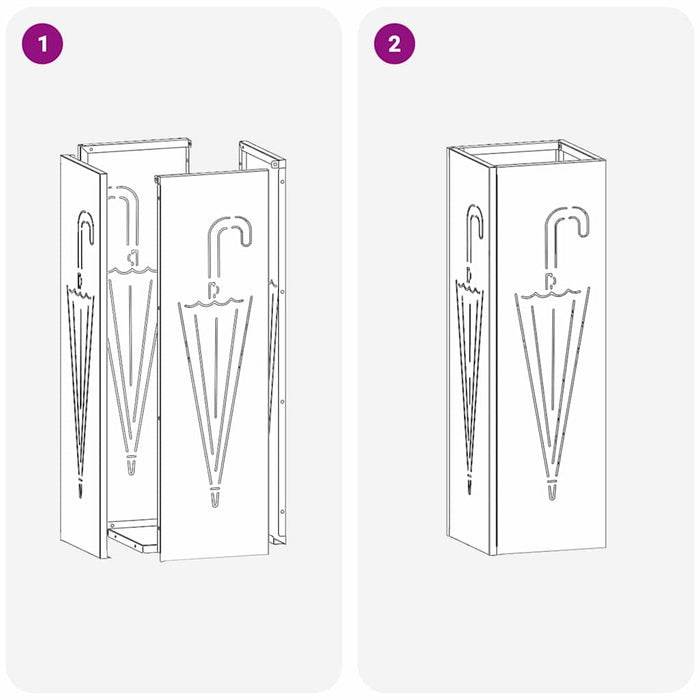 1

2