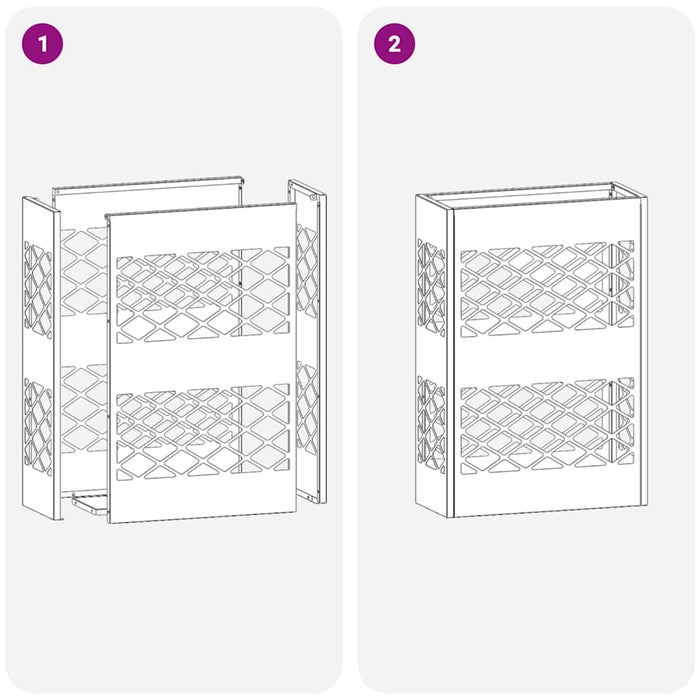 1

2