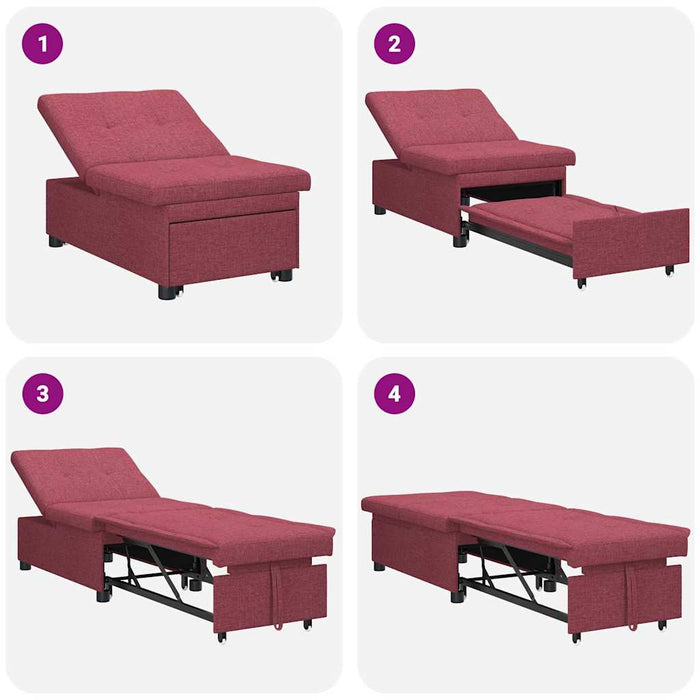 1

2

3

4