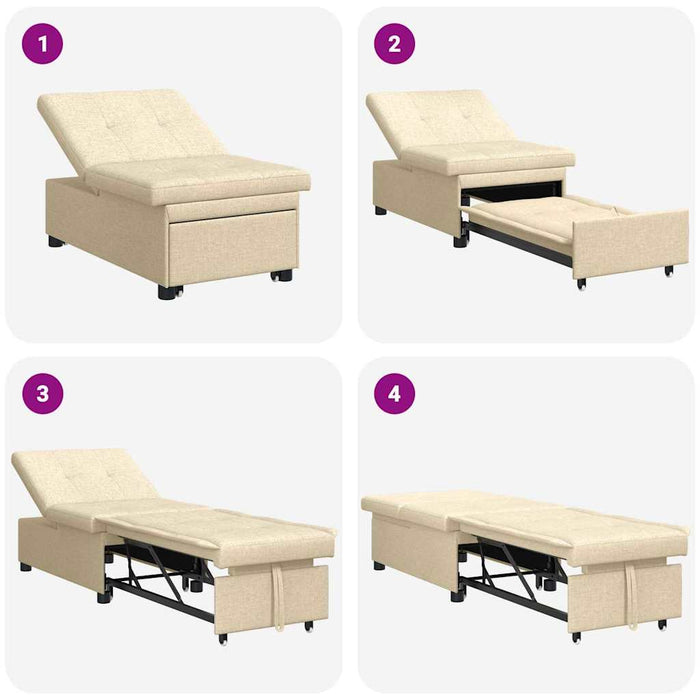 1

2

3

4