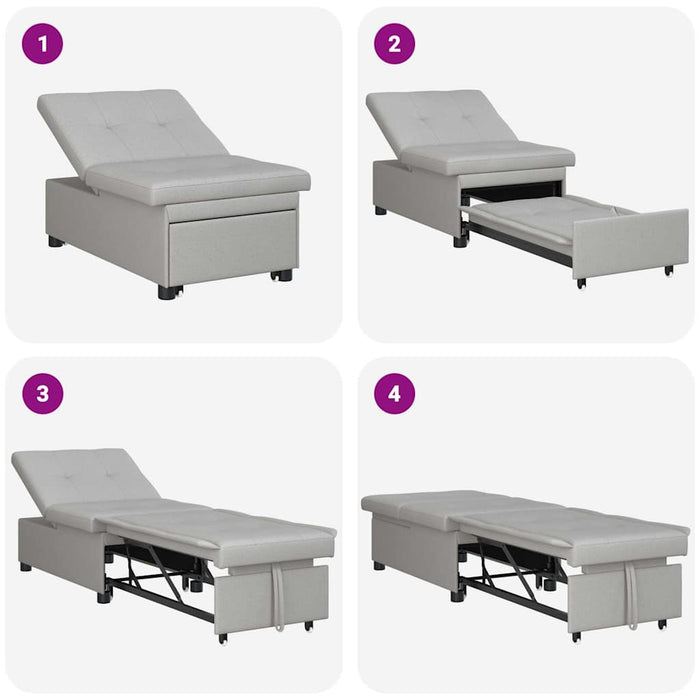 1

2

3

4