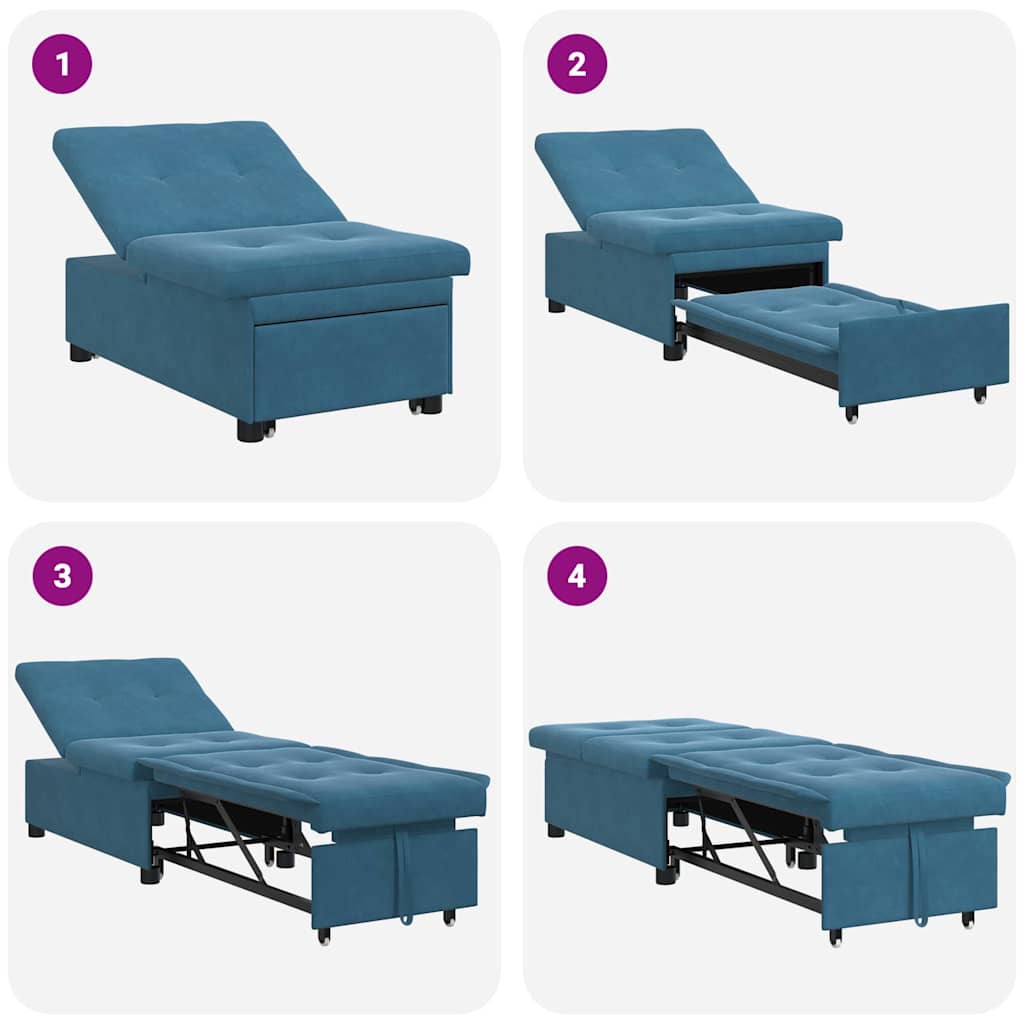 1

2

3

4