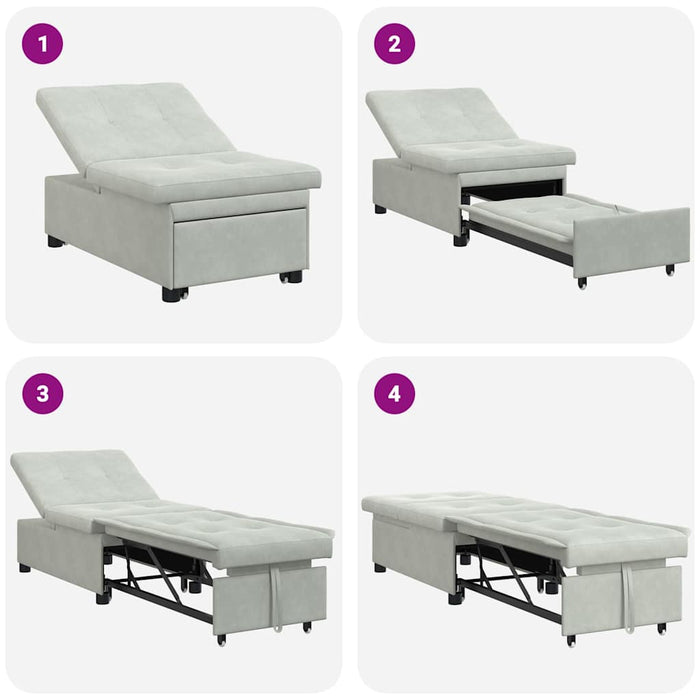 1

2

3

4