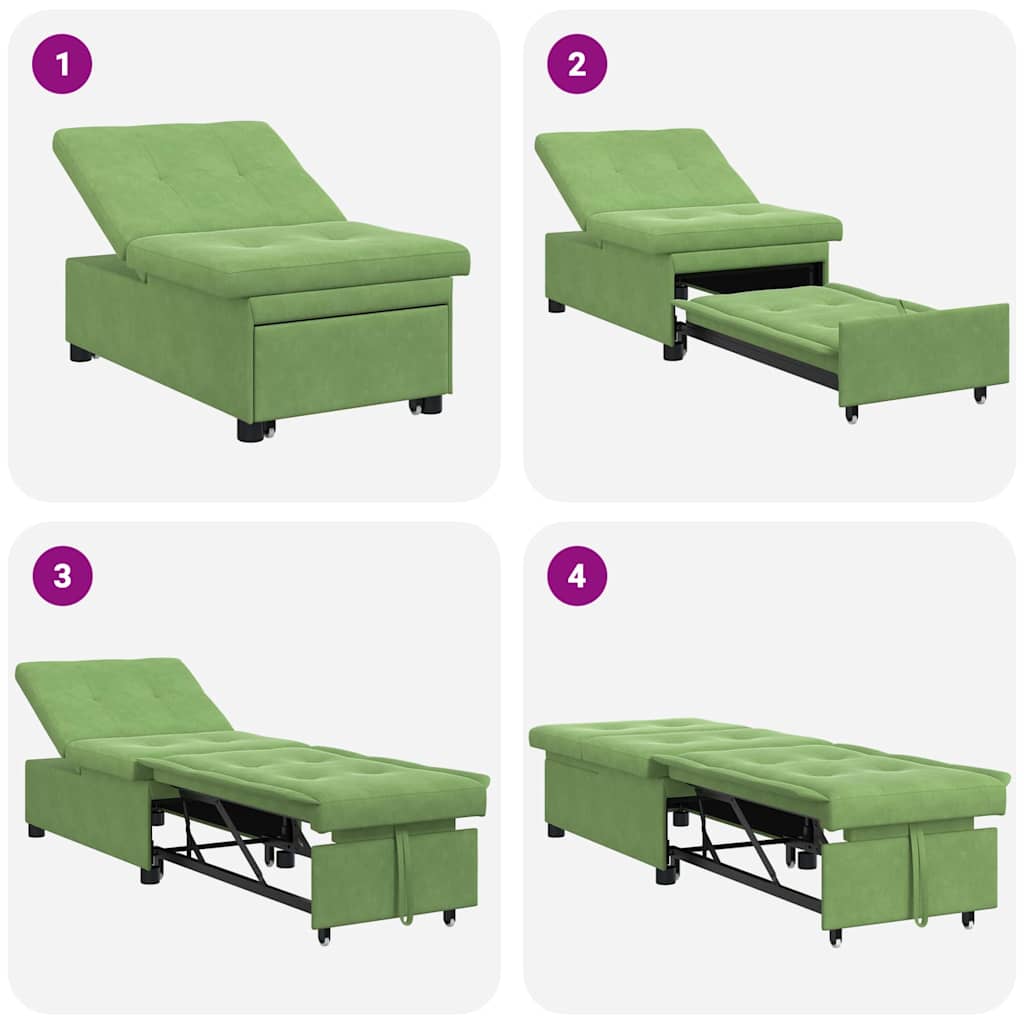 1

2

3

4