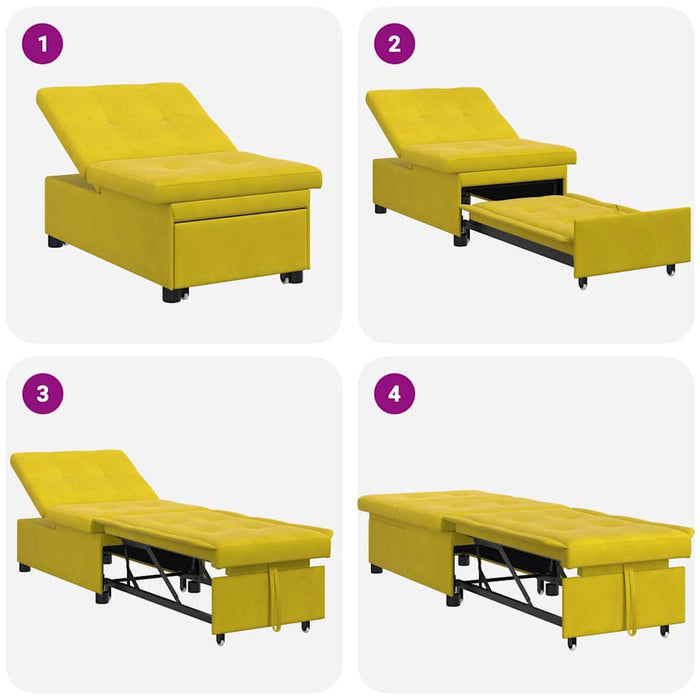 1

2

3

4