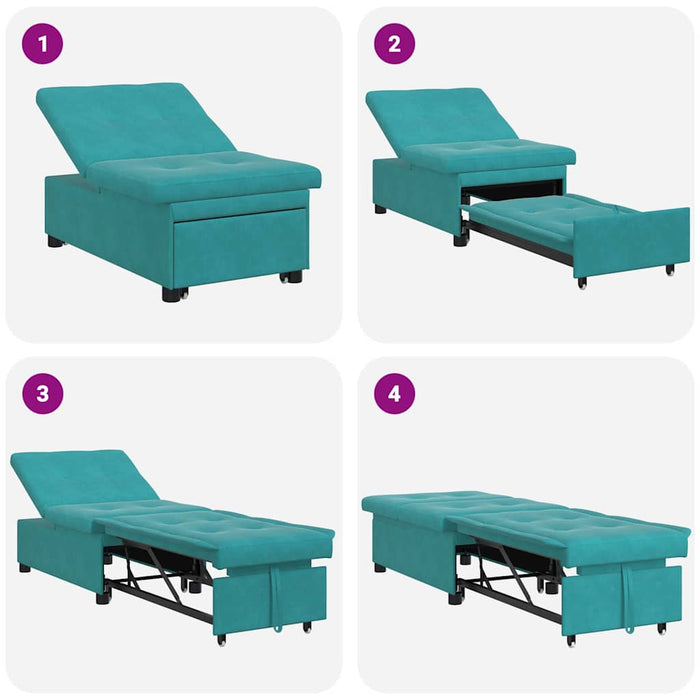 1

2

3

4