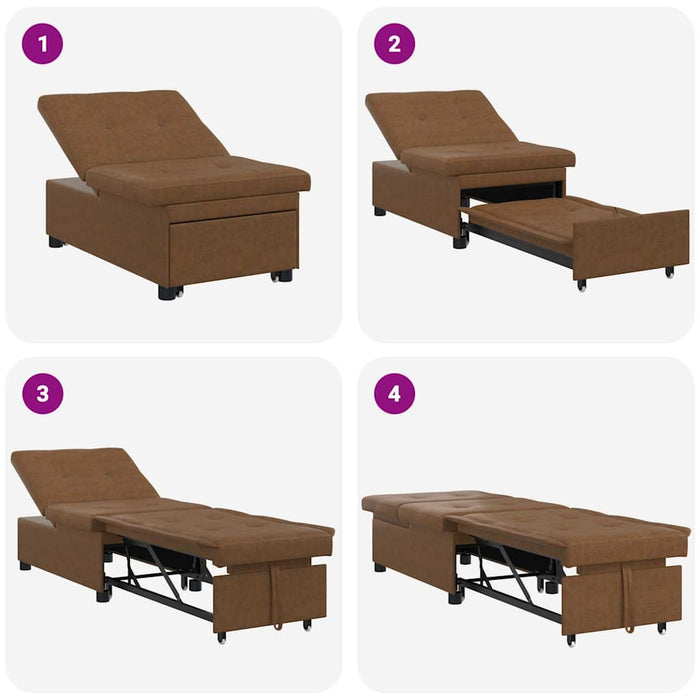 1

2

3

4