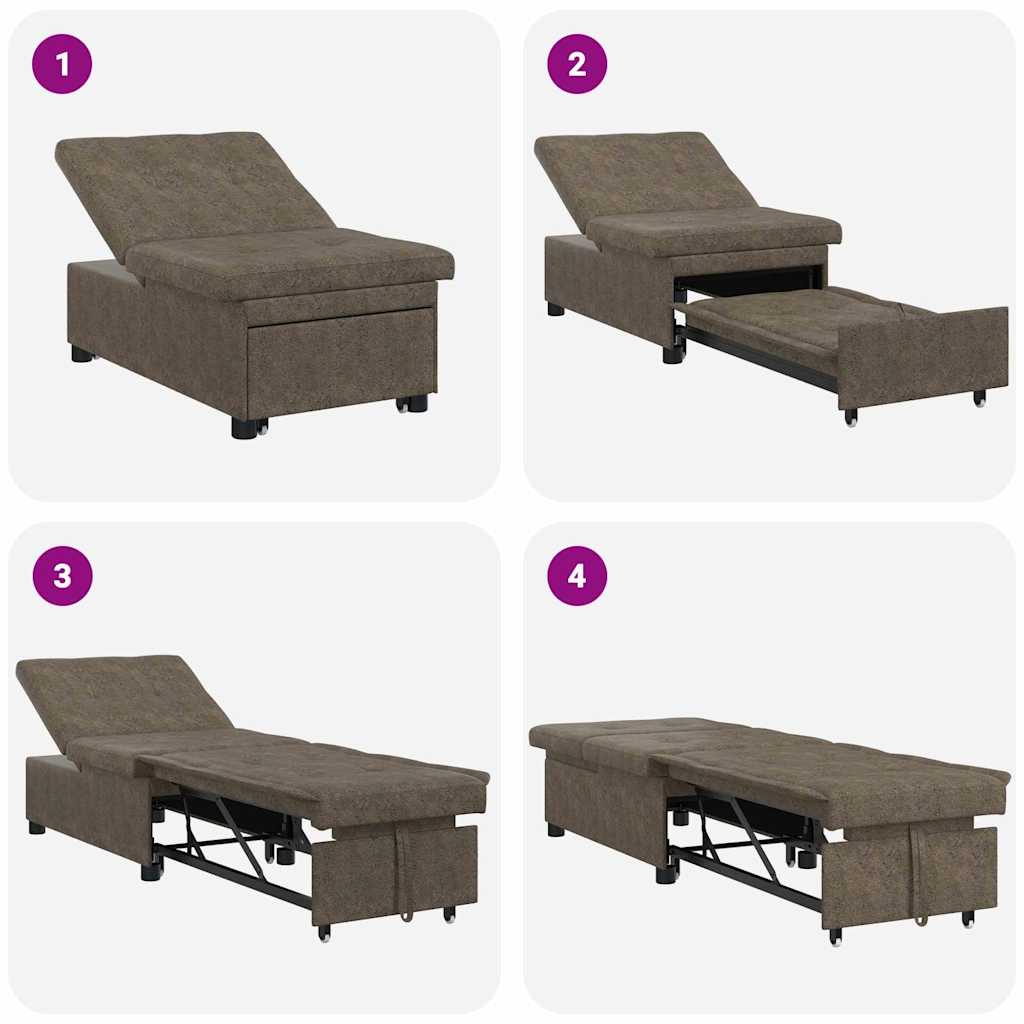 1

2

3

4