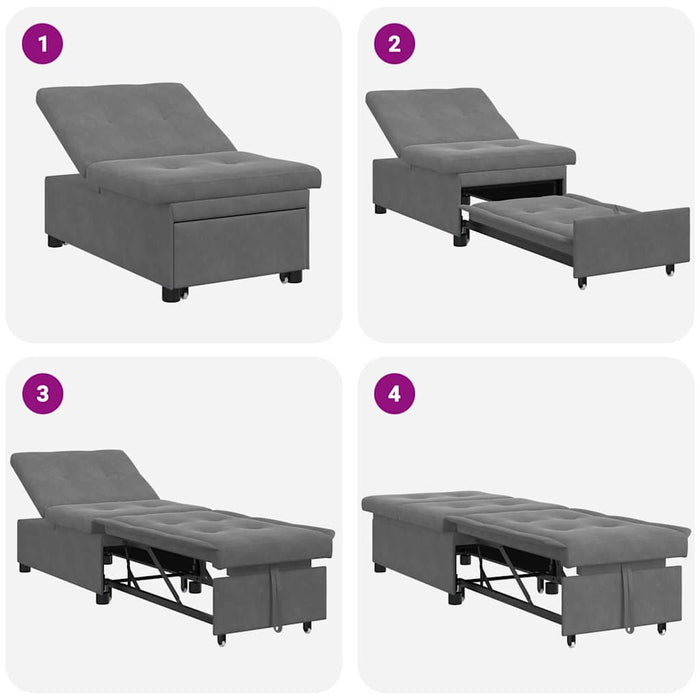 1

2

3

4