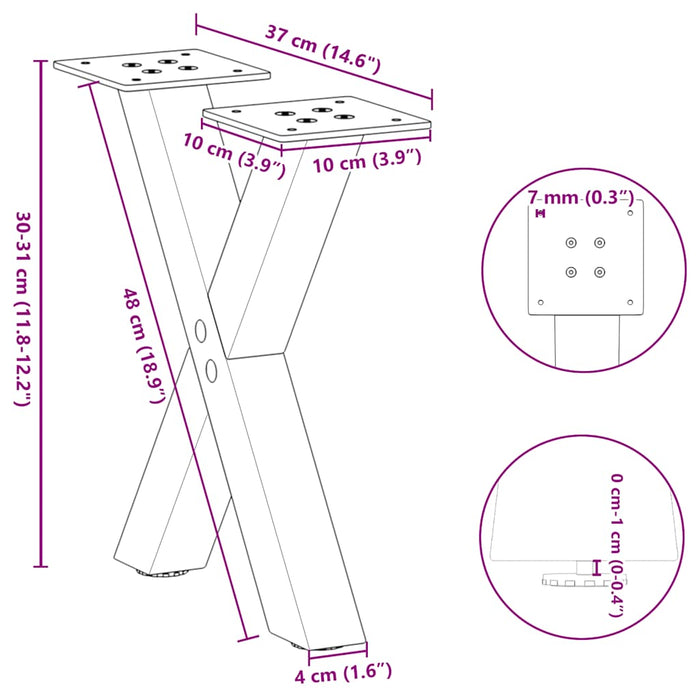 37 cm (14.6")
10 cm (3.9")
10 cm (3.9")
30-31 cm (11.8-12.2")
48 cm (18.9")
4 cm (1.6")
7 mm (0.3")
0 cm-1 cm (0-0.4")