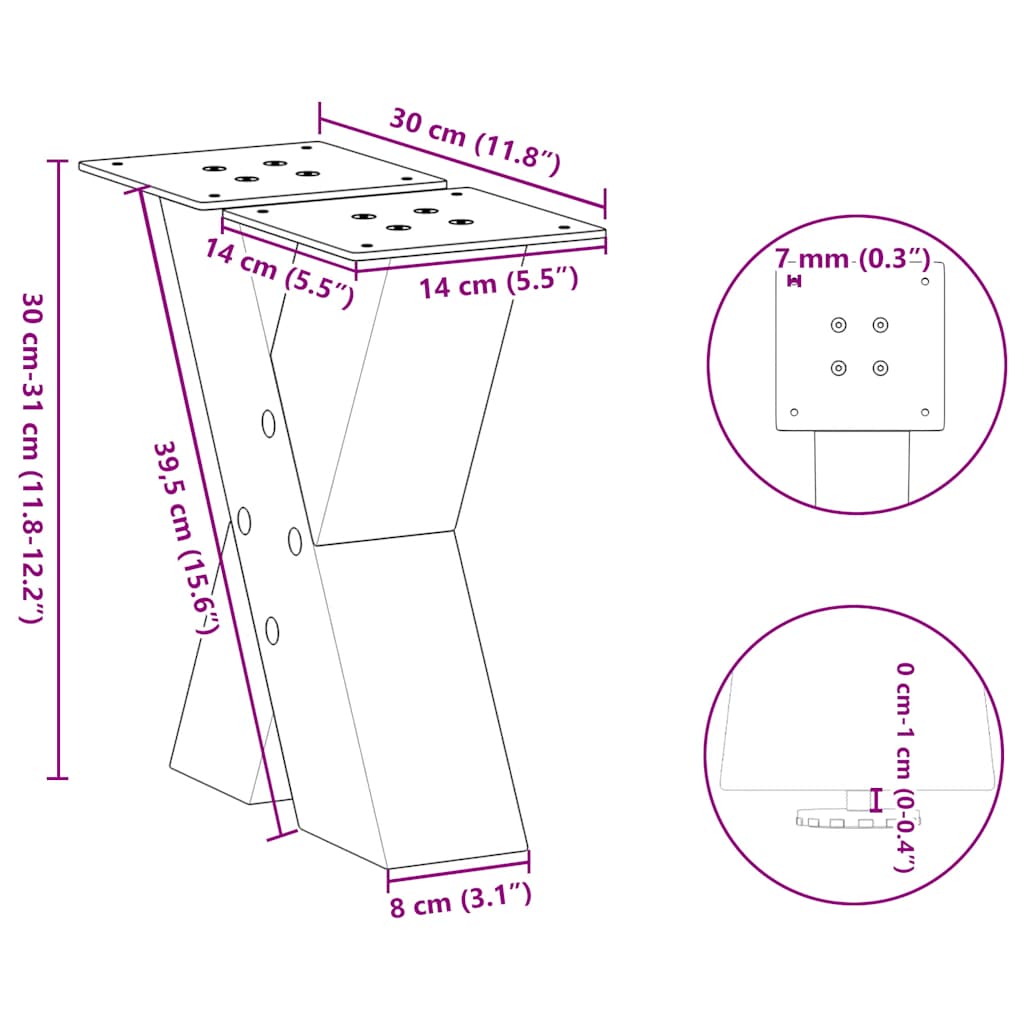 30 cm (11.8″)
14 cm (5.5″)
14 cm (5.5″)
30 cm-31 cm (11.8-12.2″)
39,5 cm (15.6″)
8 cm (3.1″)
7 mm (0.3″)
0 cm-1 cm (0-0.4″)