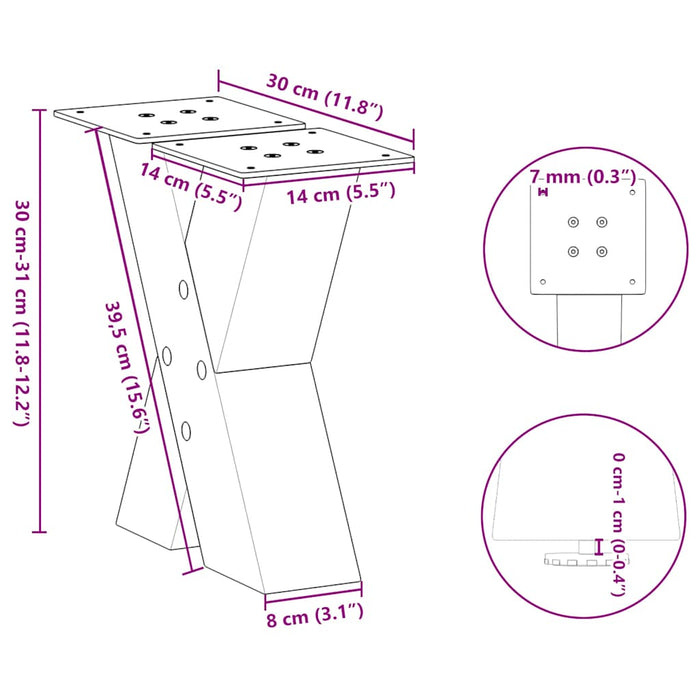 30 cm (11.8″)

14 cm (5.5″)

14 cm (5.5″)

30 cm-31 cm (11.8-12.2″)

39,5 cm (15.6″)

8 cm (3.1″)

7 mm (0.3″)

0 cm-1 cm (0-0.4″)