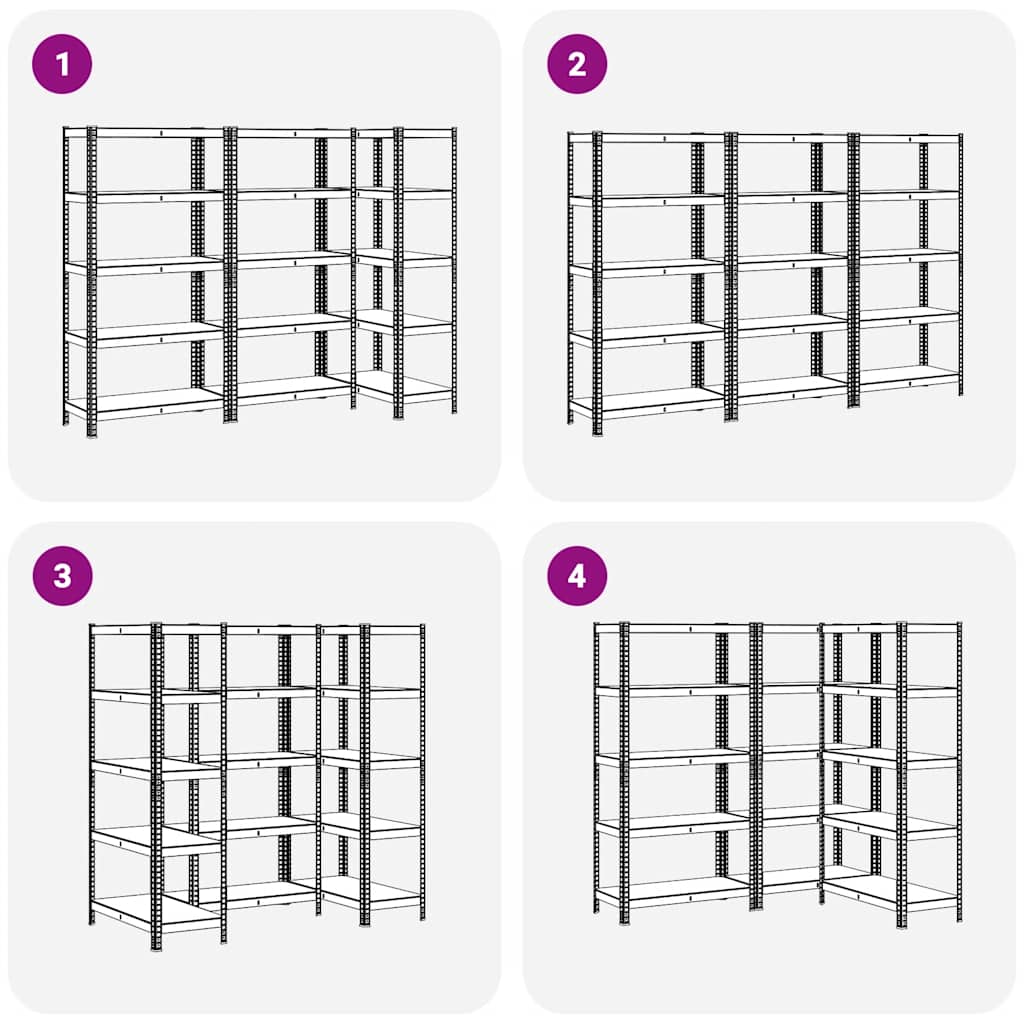 1

2

3

4