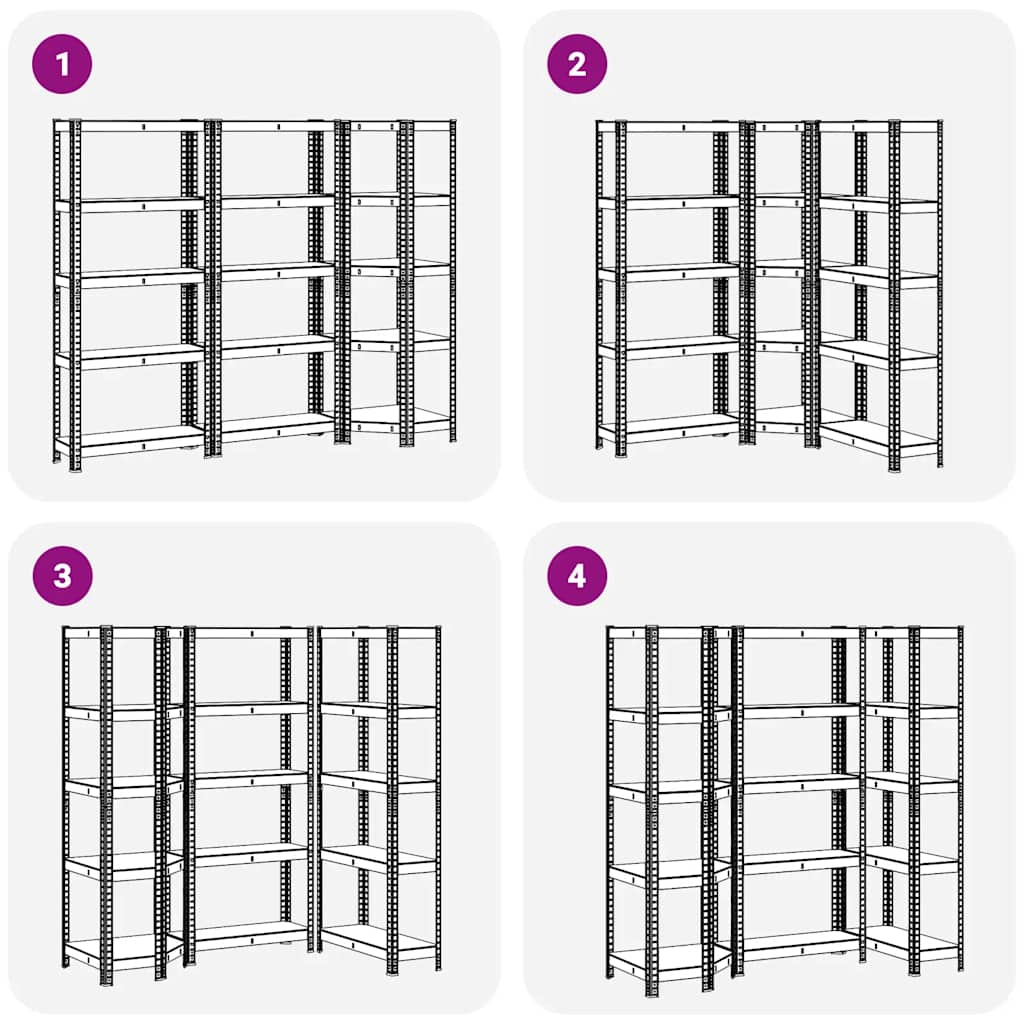 1

2

3

4